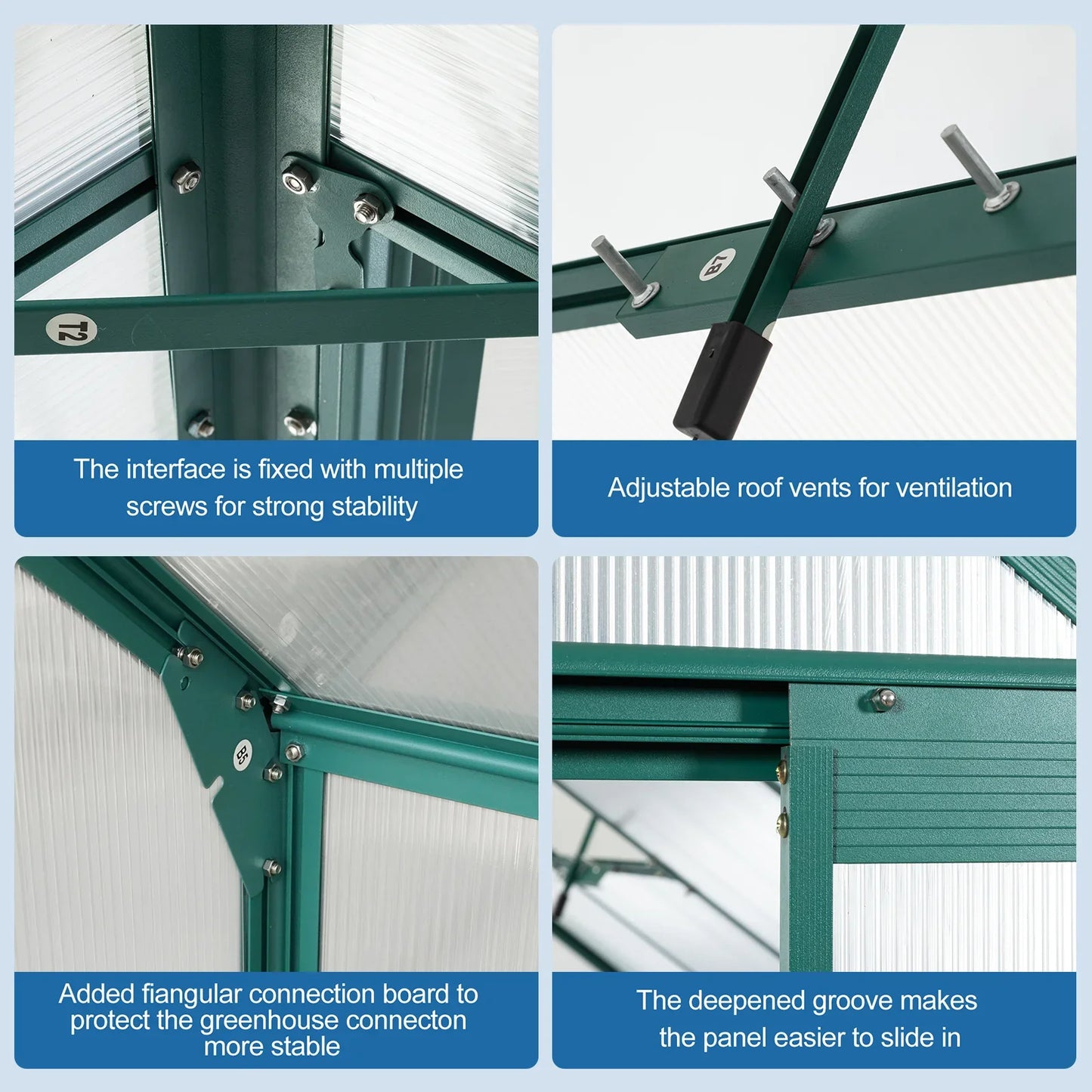 T2

The interface is fixed with multiple screws for strong stability

B7

Adjustable roof vents for ventilation

B5

Added fiangular connection board to protect the greenhouse connecton more stable

The deepened groove makes the panel easier to slide in