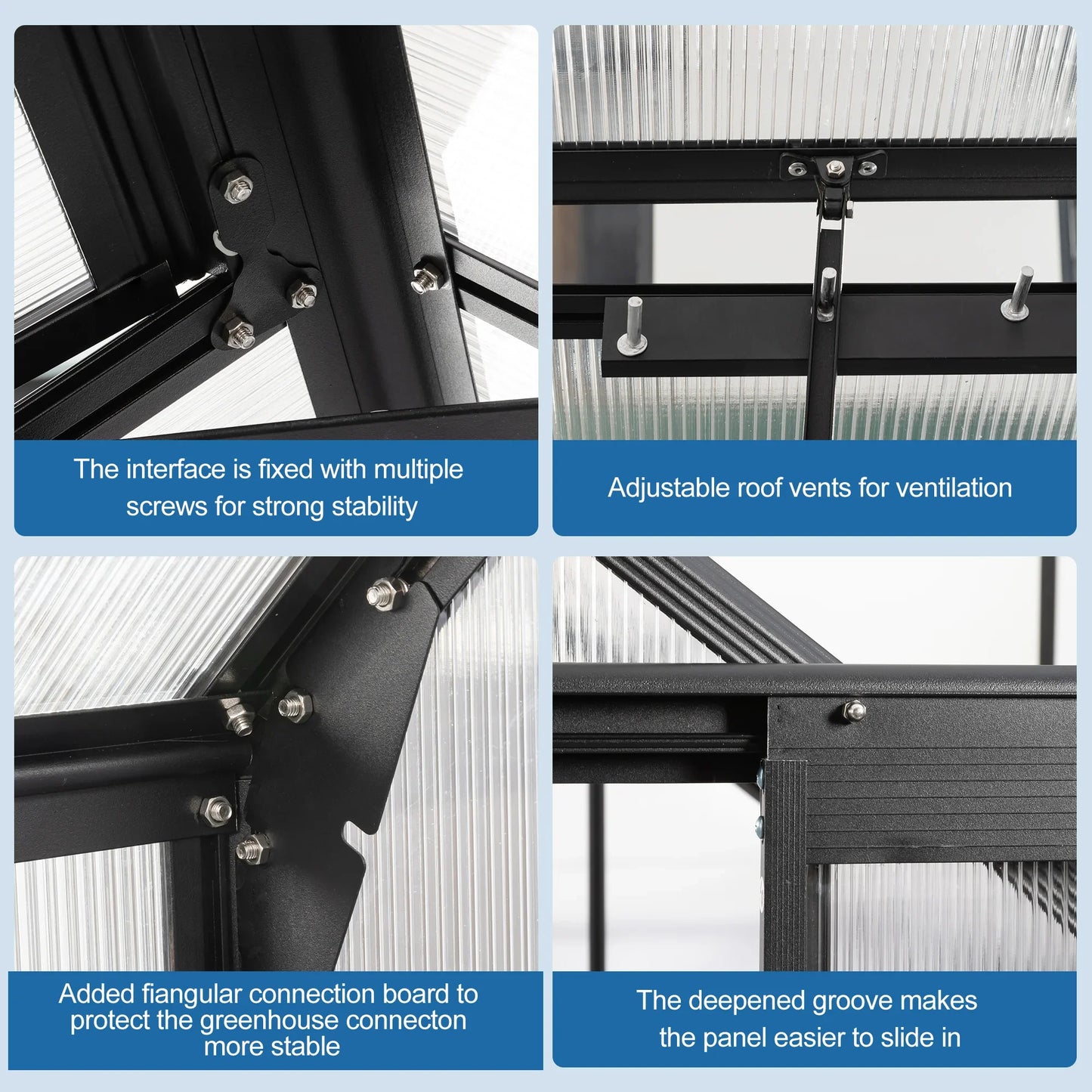 The interface is fixed with multiple screws for strong stability

Adjustable roof vents for ventilation

Added fiangular connection board to protect the greenhouse connecton more stable

The deepened groove makes the panel easier to slide in