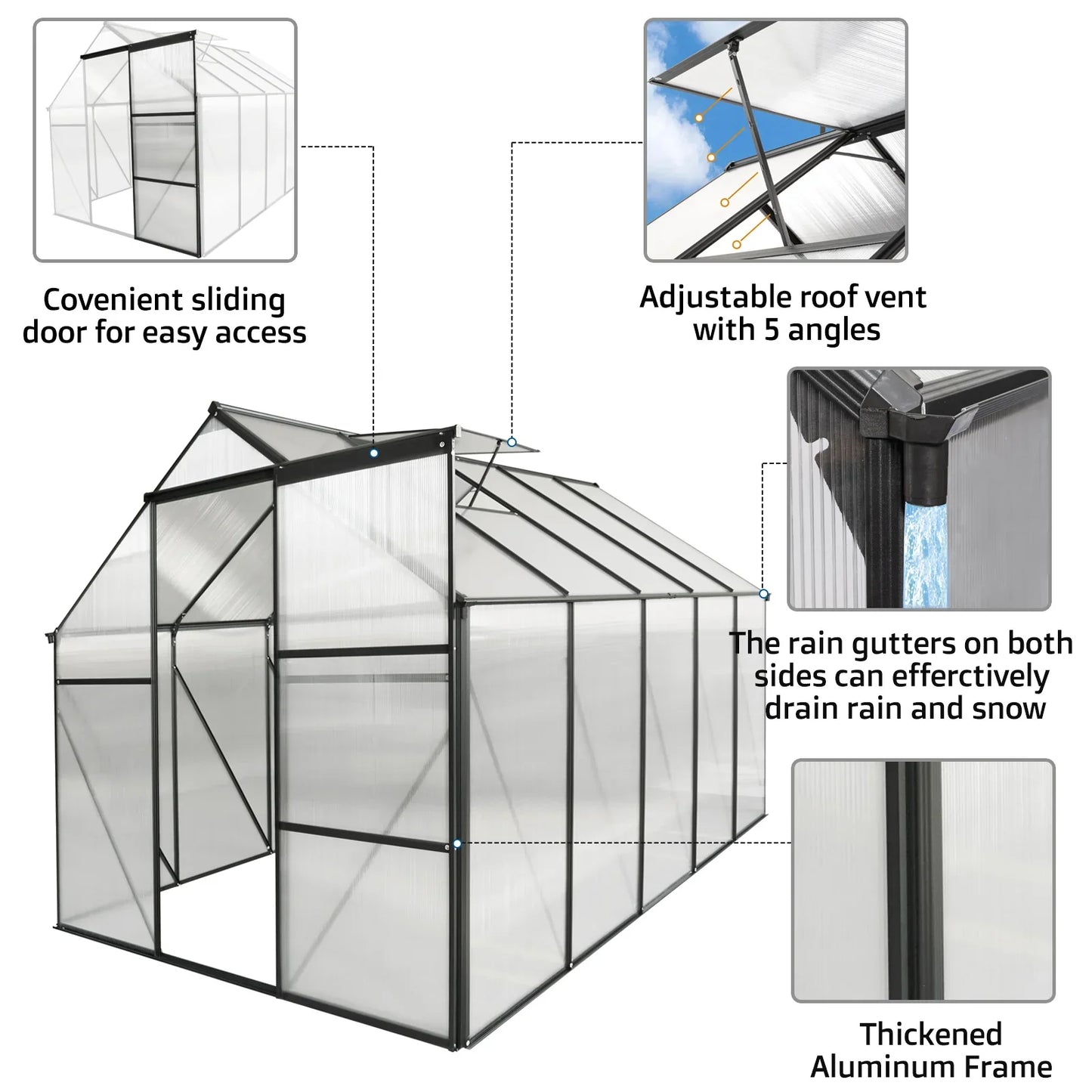 Covenient sliding door for easy access

Adjustable roof vent with 5 angles

The rain gutters on both sides can efferctively drain rain and snow

Thickened Aluminum Frame