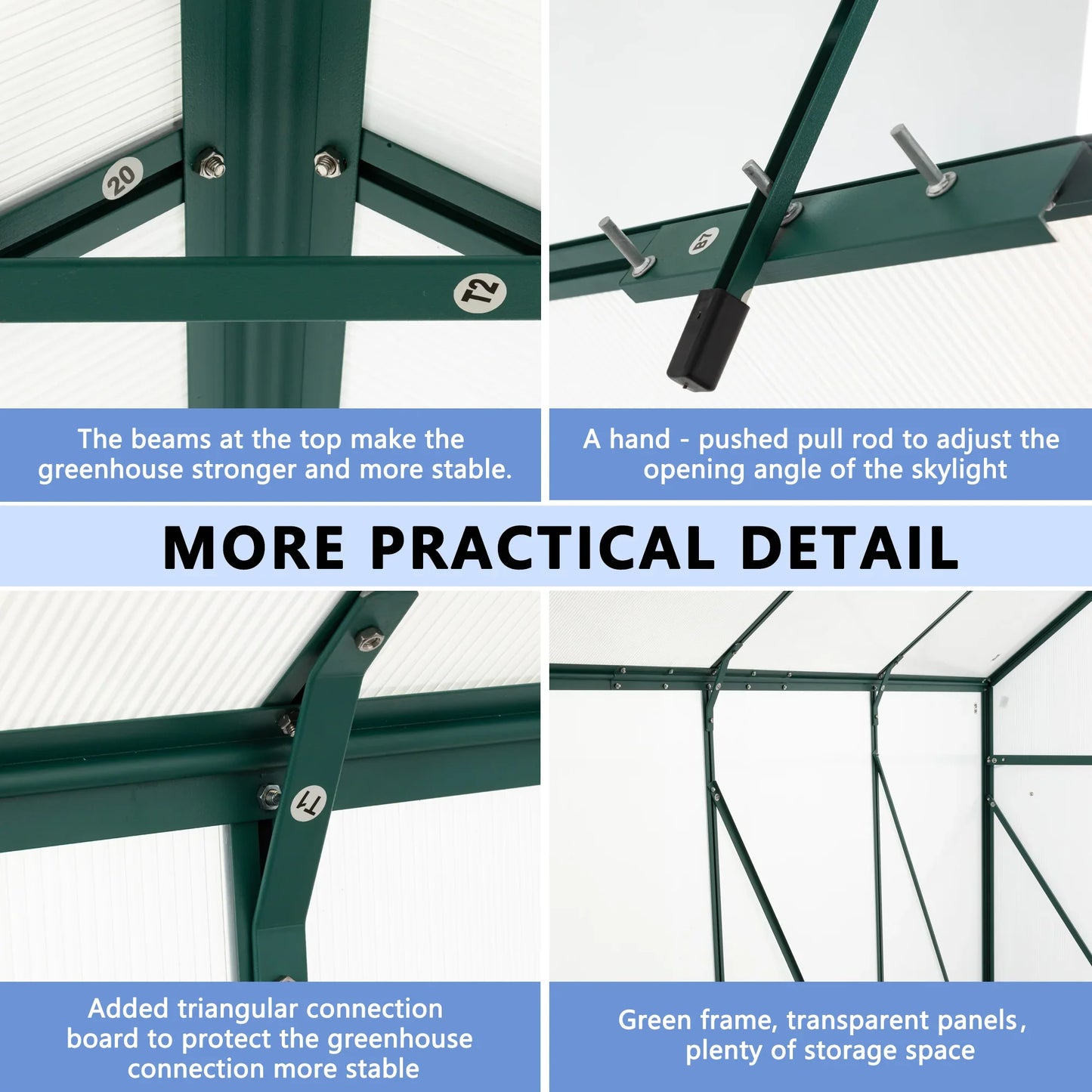 20

T2

B7

The beams at the top make the greenhouse stronger and more stable.

A hand - pushed pull rod to adjust the opening angle of the skylight

MORE PRACTICAL DETAIL

T1

Added triangular connection board to protect the greenhouse connection more stable

Green frame, transparent panels, plenty of storage space